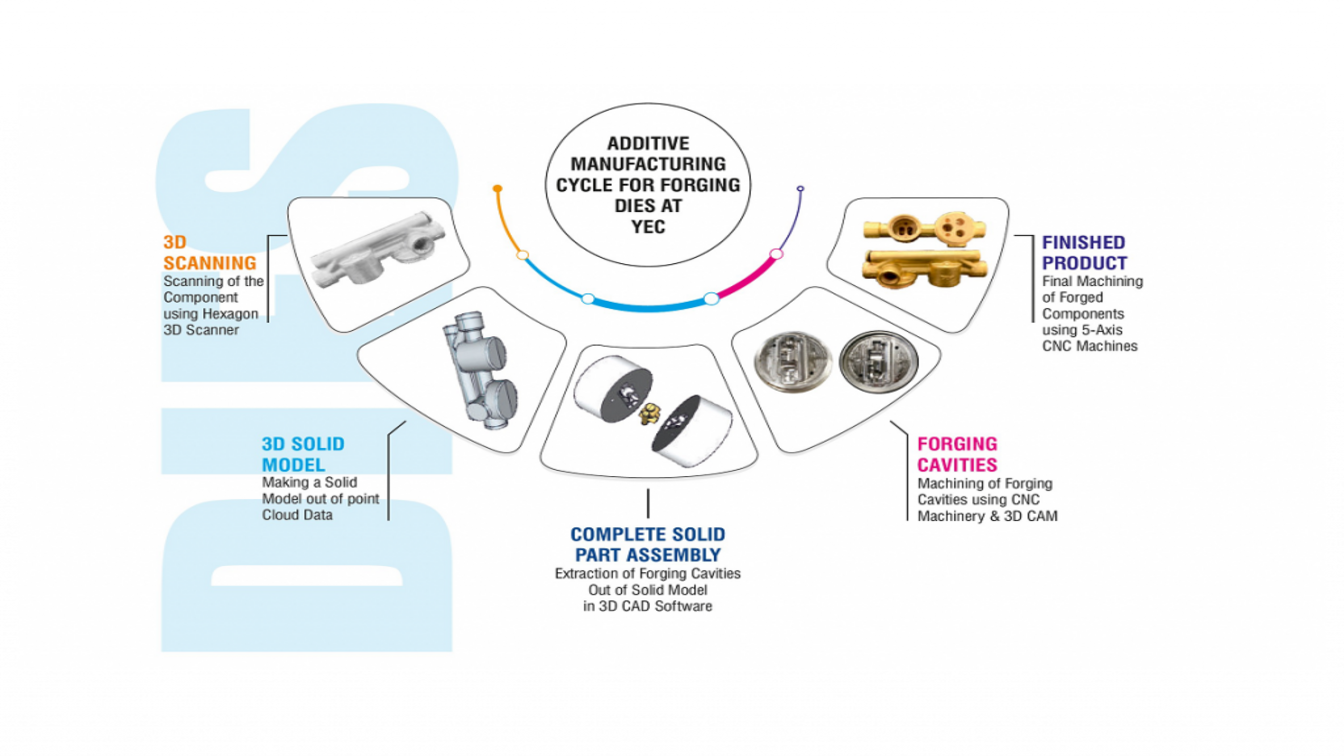 DIES

ADDITIVE MANUFACTURING CYCLE FOR FORGING DIES AT YEC

3D SCANNING
Scanning of the Component using Hexagon 3D Scanner

3D SOLID MODEL
Making a Solid Model out of point Cloud Data

COMPLETE SOLID PART ASSEMBLY
Extraction of Forging Cavities Out of Solid Model in 3D CAD Software

FORGING CAVITIES
Machining of Forging Cavities using CNC Machinery & 3D CAM

FINISHED PRODUCT
Final Machining of Forged Components using 5-Axis CNC Machines